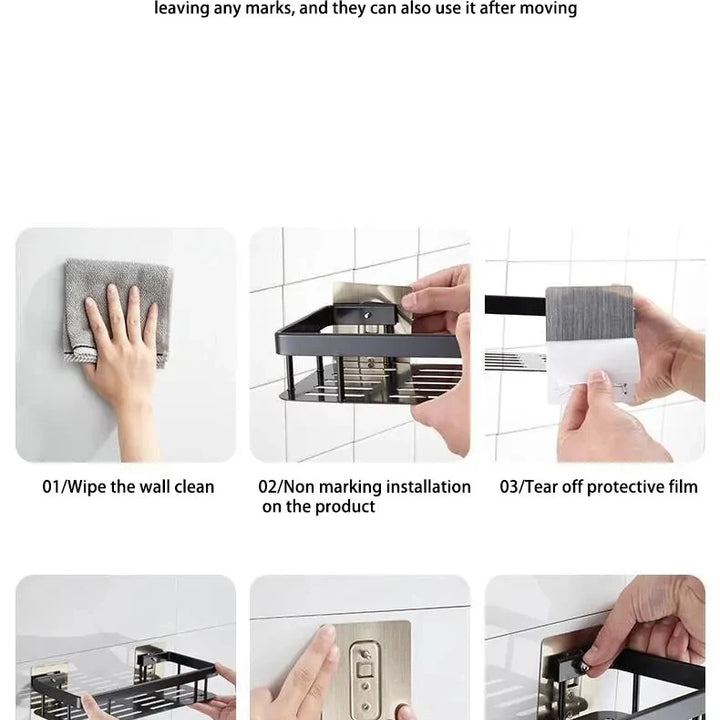 leaving any marks, and they can also use it after moving

01/Wipe the wall clean

02/Non marking installation on the product

03/Tear off protective film