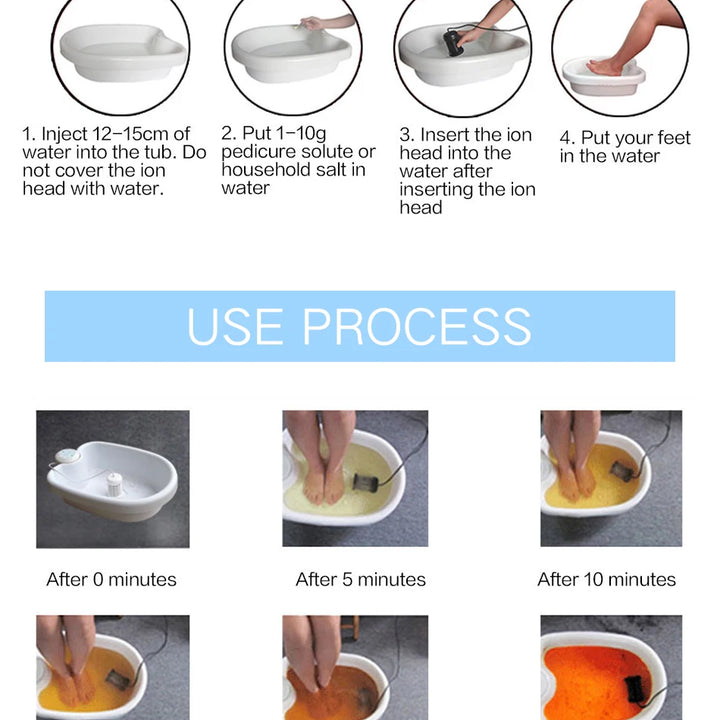 1. Inject 12–15cm of water into the tub. Do not cover the ion head with water.

2. Put 1–10g pedicure solute or household salt in water

3. Insert the ion head into the water after inserting the ion head

4. Put your feet in the water

USE PROCESS

After 0 minutes

After 5 minutes

After 10 minutes